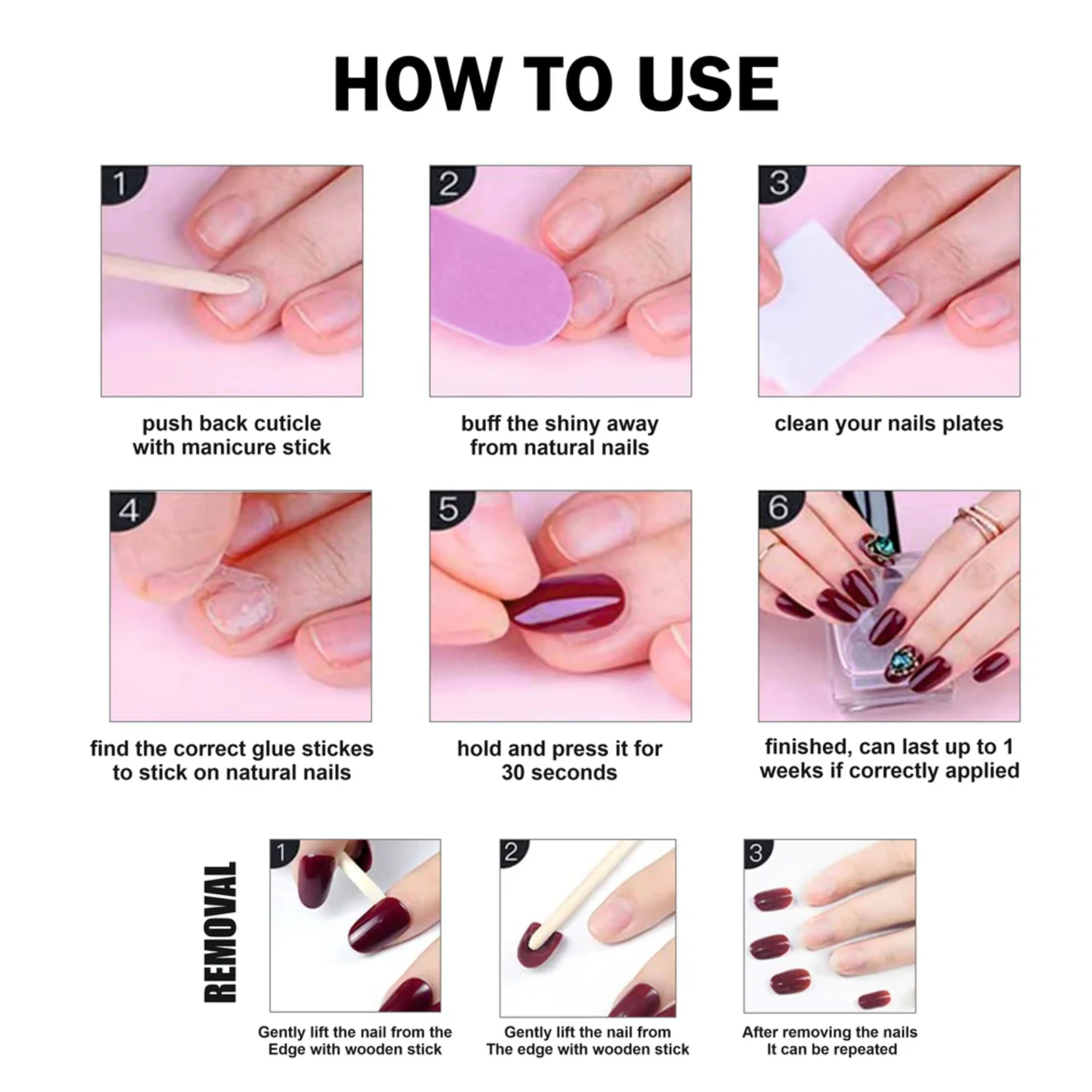 HOW TO USE

1

push back cuticle with manicure stick

2

buff the shiny away from natural nails

3

clean your nails plates

4

find the correct glue stickes to stick on natural nails

5

hold and press it for 30 seconds

6

finished, can last up to 1 weeks if correctly applied

REMOVAL

1

Gently lift the nail from the Edge with wooden stick

2

Gently lift the nail from The edge with wooden stick

3

After removing the nails It can be repeated